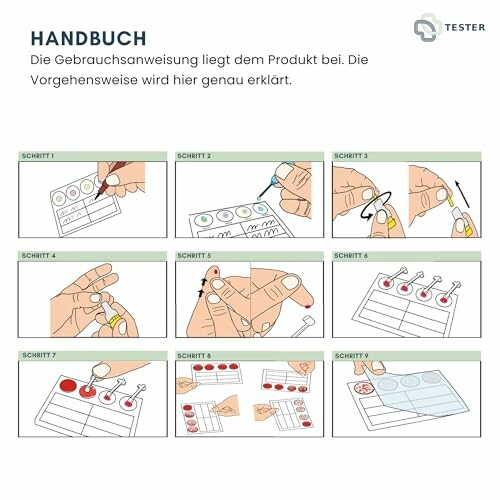 TESTER

HANDBUCH

Die Gebrauchsanweisung liegt dem Produkt bei. Die Vorgehensweise wird hier genau erklärt.

SCHRITT 1

SCHRITT 2

SCHRITT 3

SCHRITT 4

SCHRITT 5

SCHRITT 6

SCHRITT 7

SCHRITT 8

SCHRITT 9