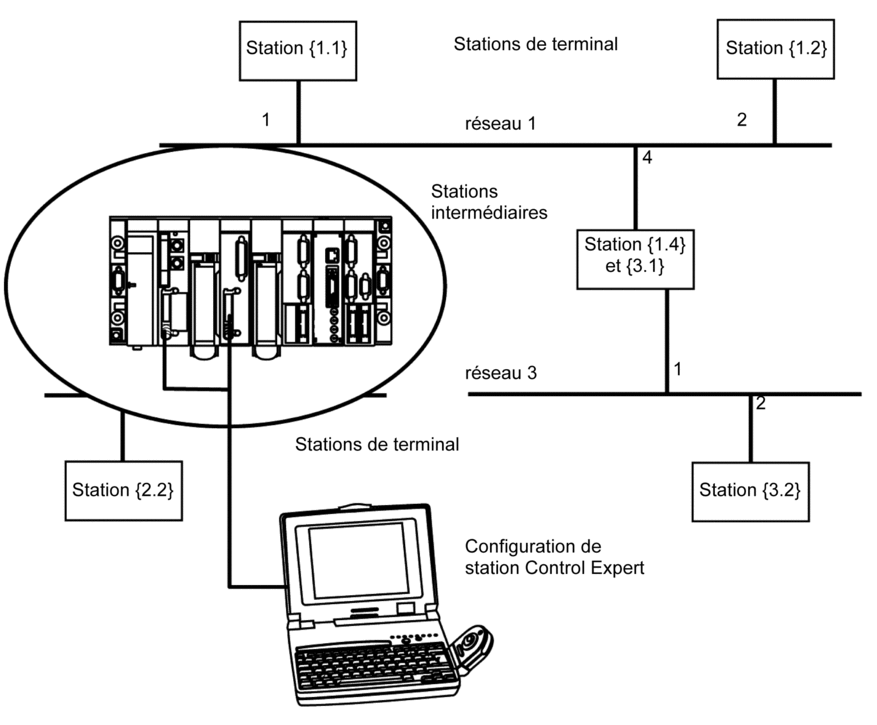 Station {1.1}

Stations de terminal

Station {1.2}

1

réseau 1

2

4

Stations intermédiaires

Station {1.4} et {3.1}

réseau 3

1

2

Stations de terminal

Station {2.2}

Station {3.2}

Configuration de station Control Expert