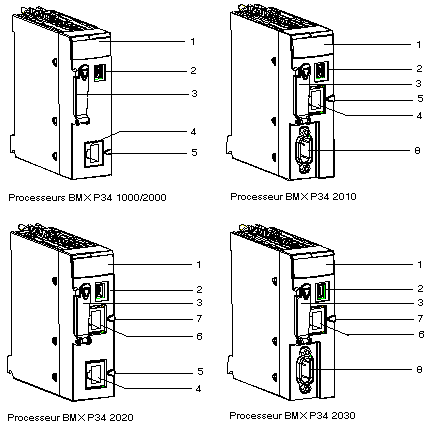 1
2
3
4
5

Processeurs BMX P34 1000/2000

1
2
3
5
4
8

Processeur BMX P34 2010

1
2
3
7
6
5
4

Processeur BMX P34 2020

1
2
3
7
6
8

Processeur BMX P34 2030