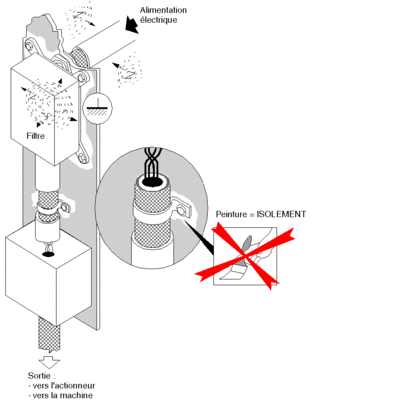 Alimentation électrique

Filtre

Peinture = ISOLEMENT

Sortie :
- vers l'actionneur
- vers la machine