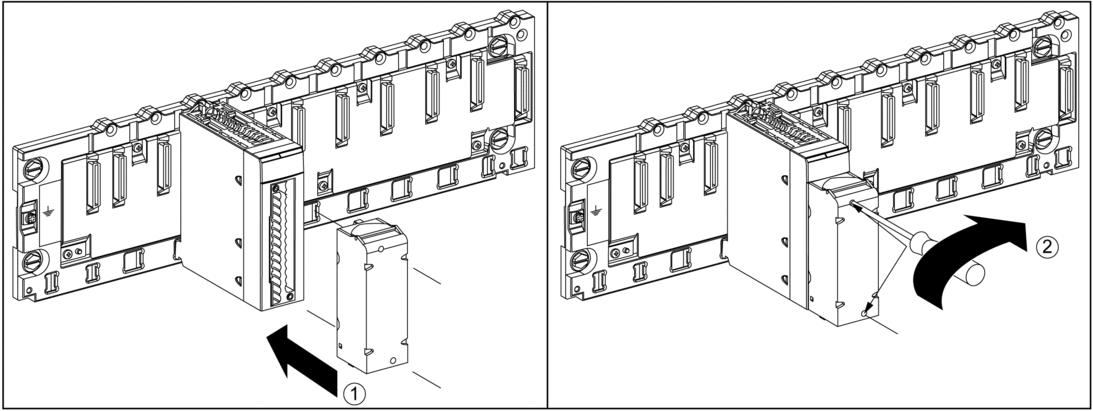 ①

②