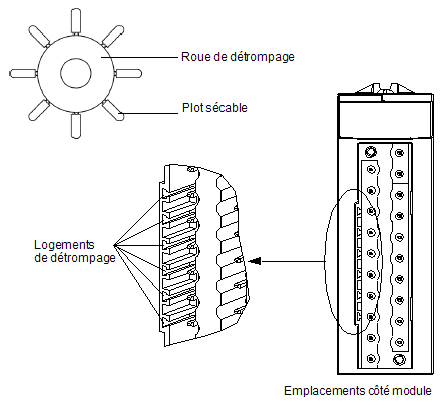 Roue de détrompage

Plot sécable

Logements de détrompage

Emplacements côté module