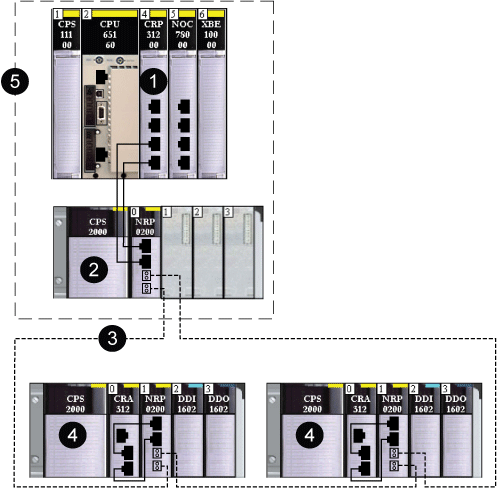 1 CPS 111 00
2 CPU 651 60
4 CRP 312 00
5 NOC 780 00
6 XBE 100 00

5

1

CPS 2000
0 NRP 0200
1
2
3

2

3

CPS 2000
0 CRA 312
1 NRP 0200
2 DDI 1602
3 DDO 1602

4

CPS 2000
0 CRA 312
1 NRP 0200
2 DDI 1602
3 DDO 1602

4