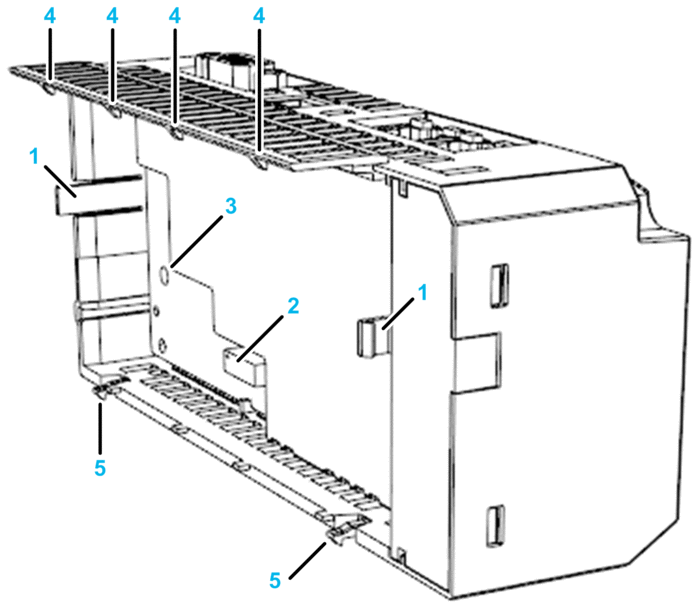 4 4 4 4

1

3

2

1

5

5