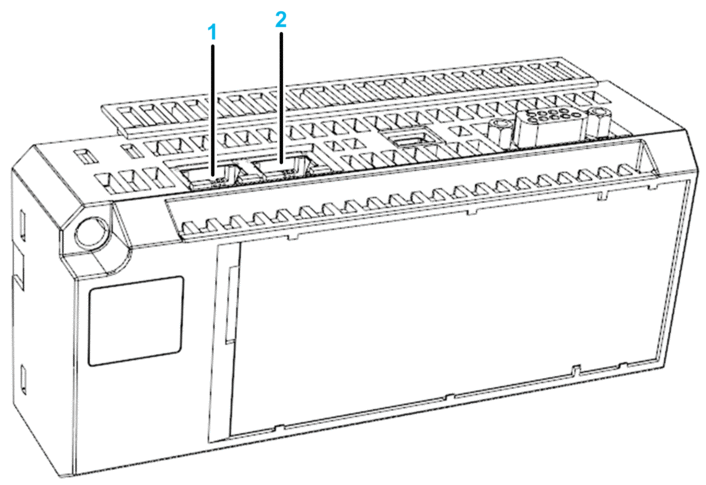 1
2