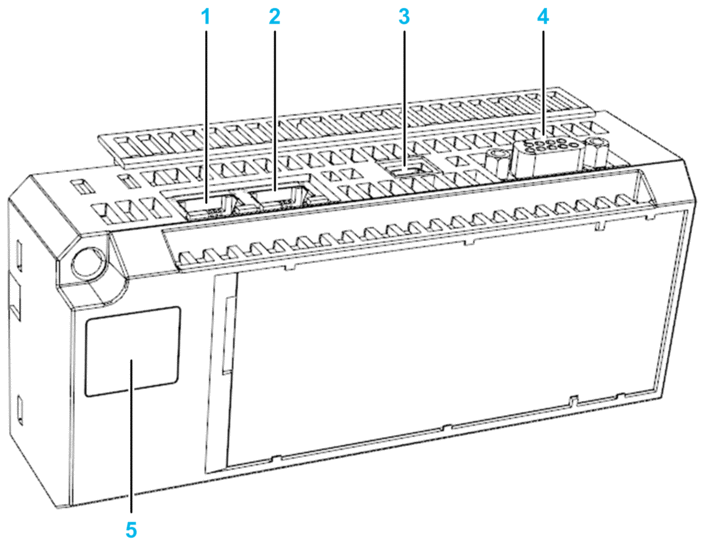 1
2
3
4
5