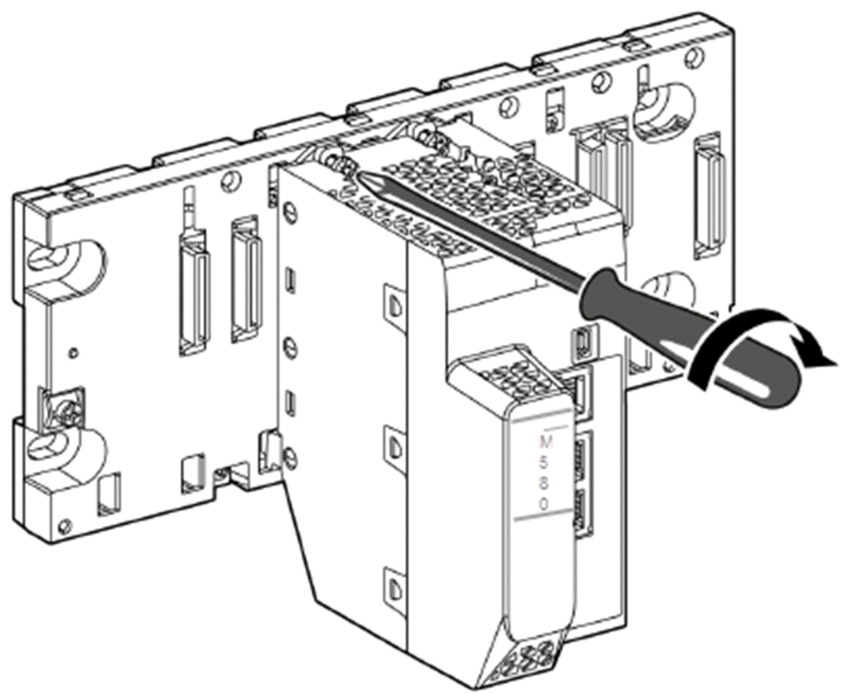 M
5
8
0