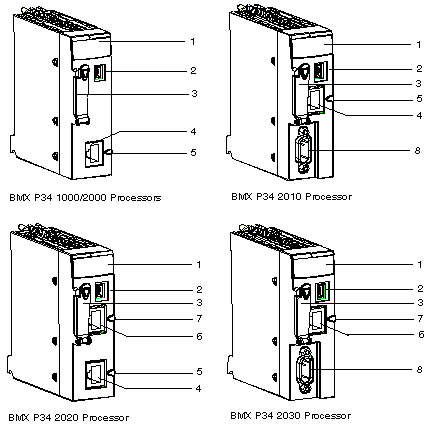 1
2
3
4
5

BMX P34 1000/2000 Processors

1
2
3
5
4
8

BMX P34 2010 Processor

1
2
3
7
6
5
4

BMX P34 2020 Processor

1
2
3
7
6
8

BMX P34 2030 Processor