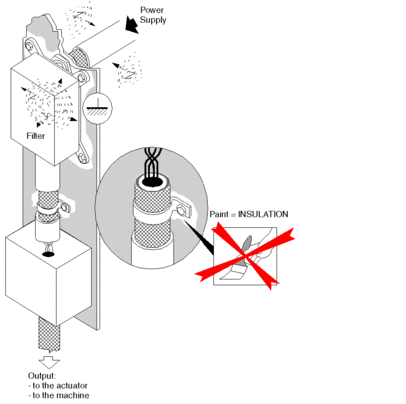 Power Supply

Filter

Paint = INSULATION

Output:
- to the actuator
- to the machine