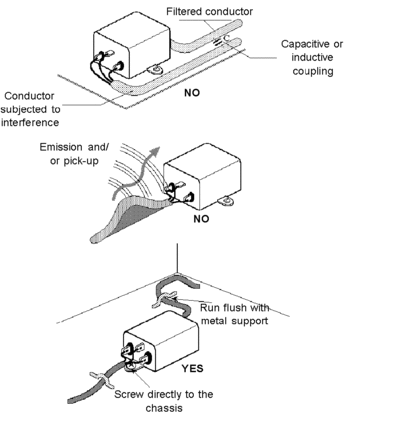 Filtered conductor

C

Capacitive or inductive coupling

Conductor subjected to interference

NO

Emission and/ or pick-up

NO

Run flush with metal support

YES

Screw directly to the chassis