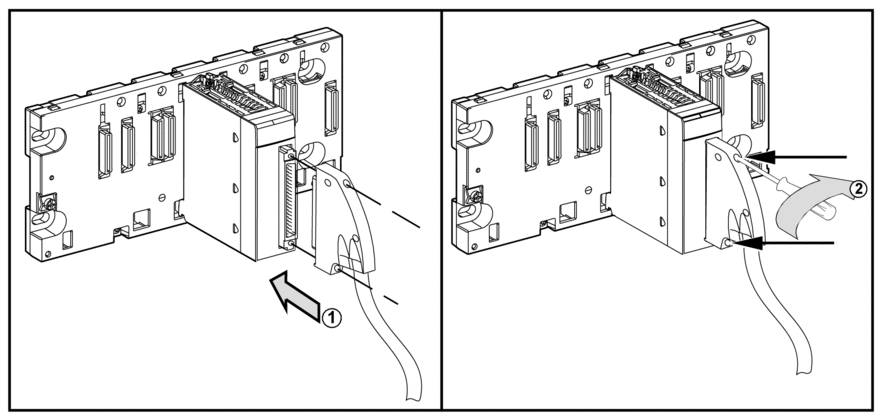 1

2