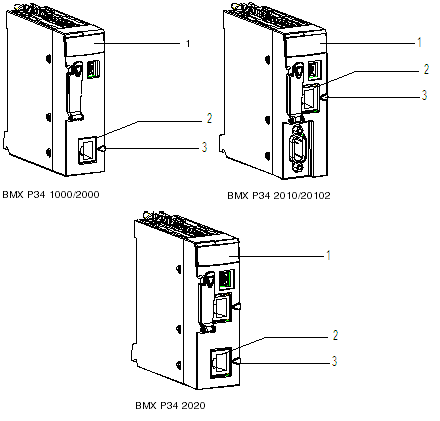 1
2
3
BMX P34 1000/2000

1
2
3
BMX P34 2010/20102

1
2
3
BMX P34 2020