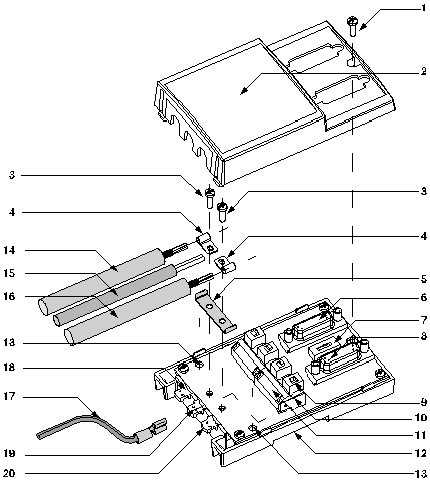 1
2
3
3
4
4
14
15
16
5
6
7
8
13
18
17
9
10
11
12
19
20
13