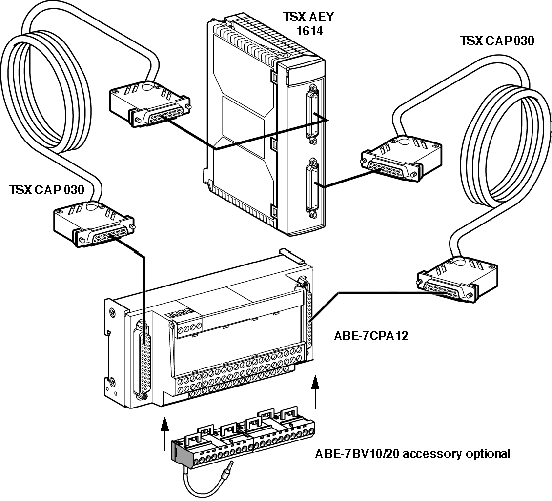 TSX AEY 1614

TSX CAP030

TSX CAP 030

ABE-7CPA12

ABE-7BV10/20 accessory optional