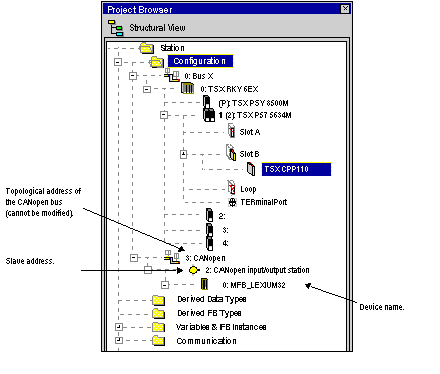 Project Browser

Structural View

Station

Configuration

0: Bus X

0: TSX RKY 6EX

(P): TSX PSY 8500M

1 (2): TSX P57 5634M

Slot A

Slot B

TSX CPP110

Loop

TERminalPort

2:

3:

4:

3: CANopen

2: CANopen input/output station

0: MFB_LEXIUM32

Derived Data Types

Derived FB Types

Variables & FB Instances

Communication

Topological address of the CANopen bus (cannot be modified).

Slave address.

Device name.