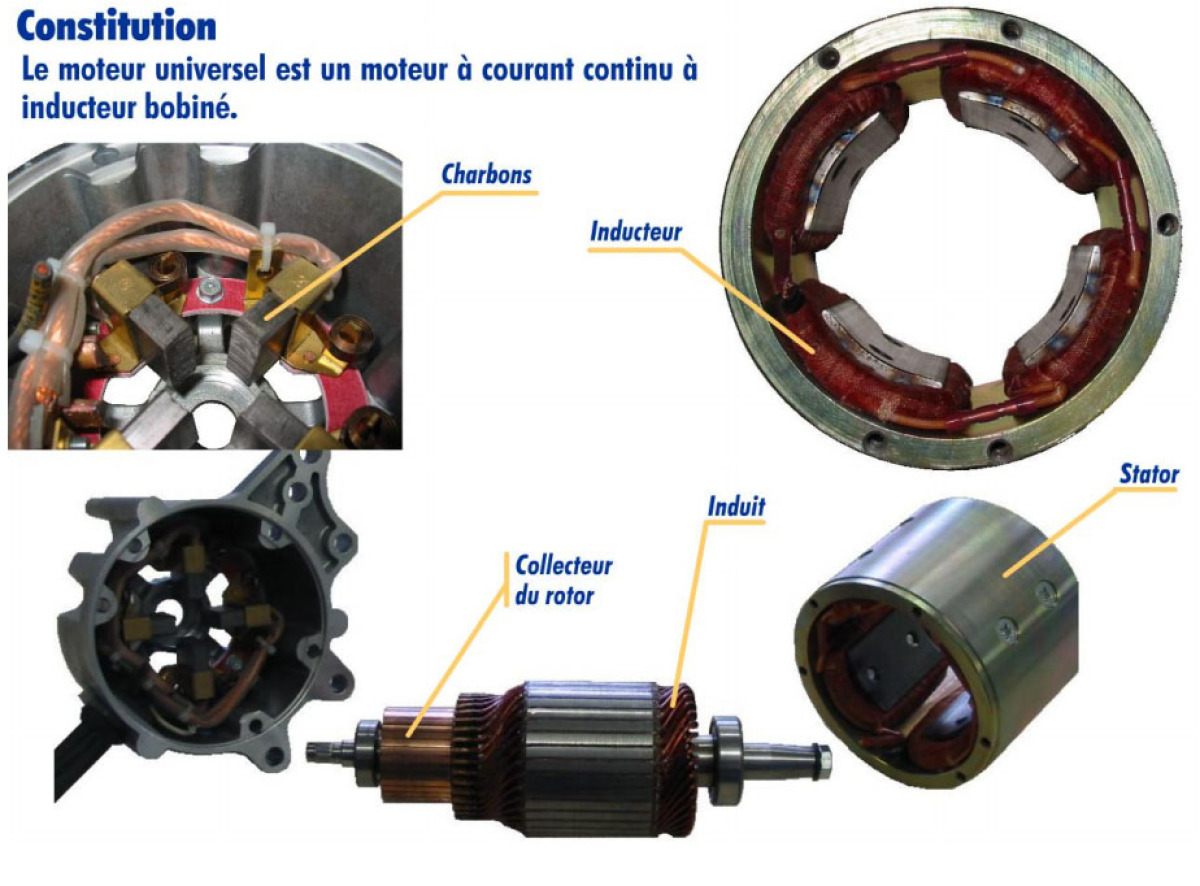 Constitution

Le moteur universel est un moteur à courant continu à inducteur bobiné.

Charbons

Inducteur

Stator

Induit

Collecteur du rotor