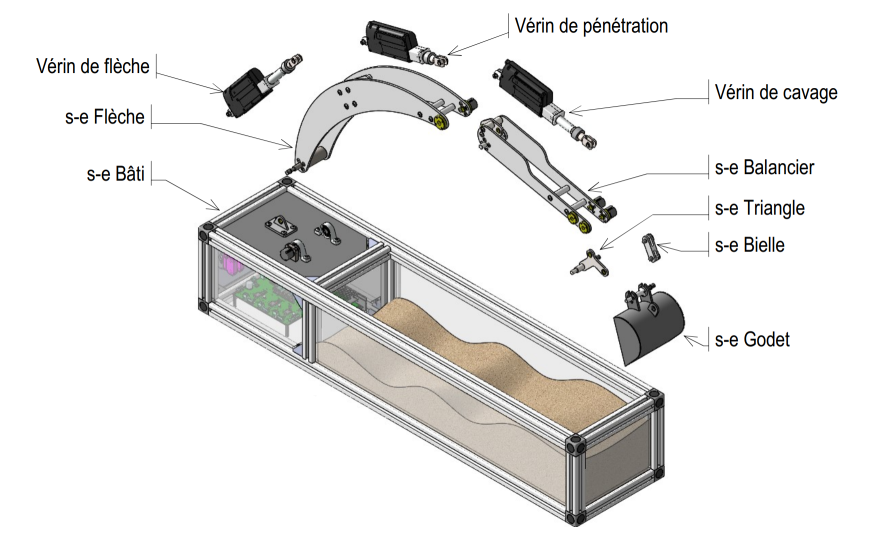 Vérin de pénétration

Vérin de flèche

Vérin de cavage

s-e Flèche

s-e Bâti

s-e Balancier

s-e Triangle

s-e Bielle

s-e Godet