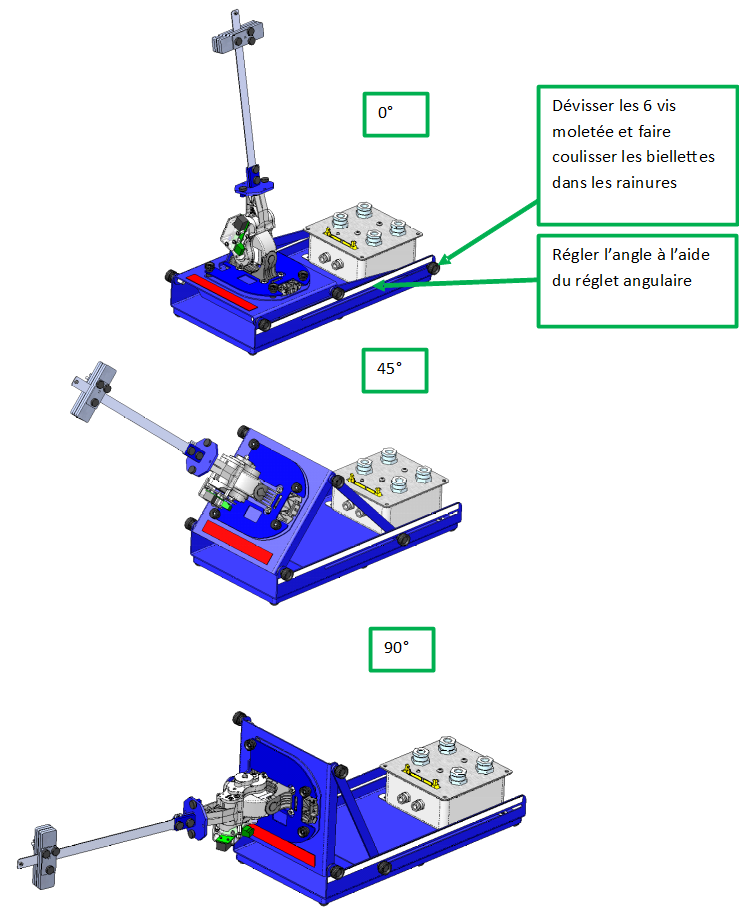 0°

Dévisser les 6 vis moletée et faire coulisser les biellettes dans les rainures

Régler l'angle à l'aide du réglet angulaire

45°

90°