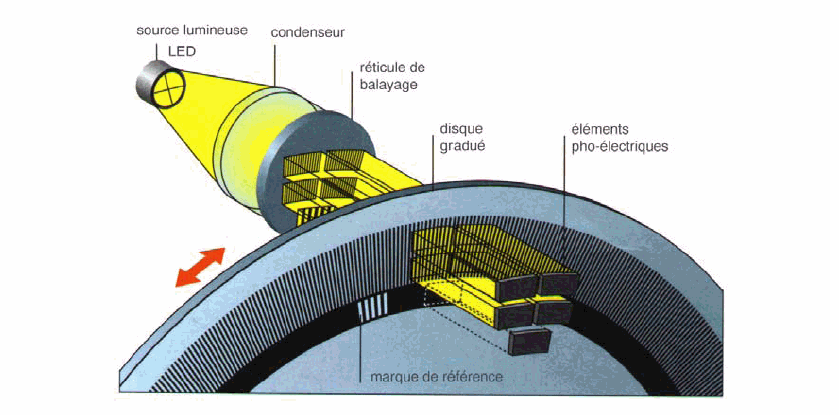 source lumineuse
LED

condenseur

réticule de balayage

disque gradué

éléments pho-électriques

marque de référence